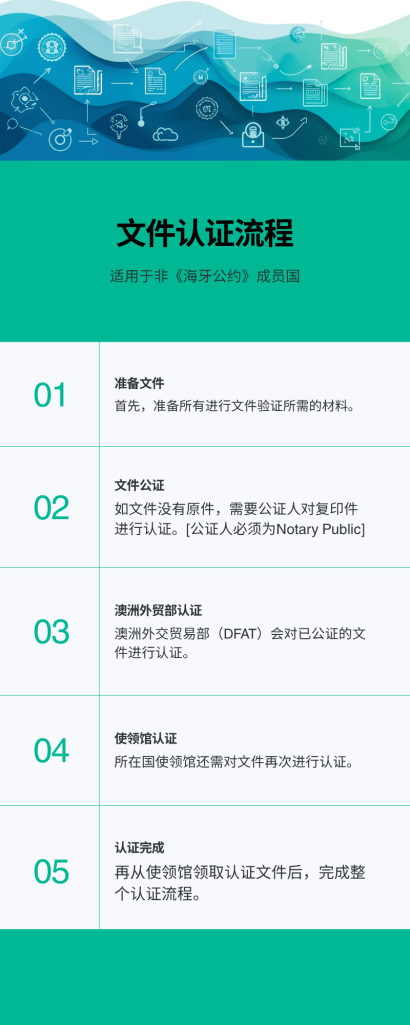 文件认证流程

适用于非《海牙公约》成员国

01

准备文件

首先，准备所有进行文件验证所需的材料。

02

文件公证

如文件没有原件，需要公证人对复印件进行认证。[公证人必须为Notary Public]

03

澳洲外贸部认证

澳洲外交贸易部（DFAT）会对已公证的文件进行认证。

04

使领馆认证

所在国使领馆还需对文件再次进行认证。

05

认证完成

再从使领馆领取认证文件后，完成整个认证流程。