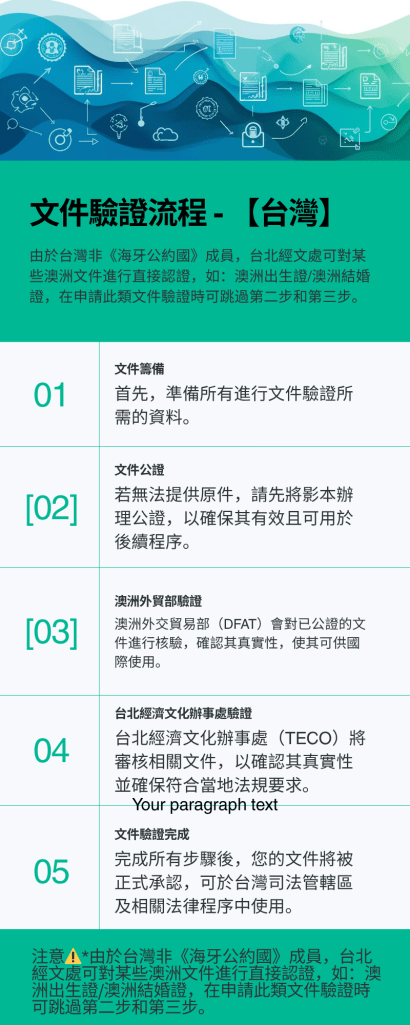 文件驗證流程 - 【台灣】

由於台灣非《海牙公約國》成員，台北經文處可對某些澳洲文件進行直接認證，如：澳洲出生證/澳洲結婚證，在申請此類文件驗證時可跳過第二步和第三步。

01

文件籌備

首先，準備所有進行文件驗證所需的資料。

[02]

文件公證

若無法提供原件，請先將影本辦理公證，以確保其有效且可用於後續程序。

[03]

澳洲外貿部驗證

澳洲外交貿易部（DFAT）會對已公證的文件進行核驗，確認其真實性，使其可供國際使用。

04

台北經濟文化辦事處驗證

台北經濟文化辦事處（TECO）將審核相關文件，以確認其真實性並確保符合當地法規要求。

Your paragraph text

05

文件驗證完成

完成所有步驟後，您的文件將被正式承認，可於台灣司法管轄區及相關法律程序中使用。

注意⚠️*由於台灣非《海牙公約國》成員，台北經文處可對某些澳洲文件進行直接認證，如：澳洲出生證/澳洲結婚證，在申請此類文件驗證時可跳過第二步和第三步。