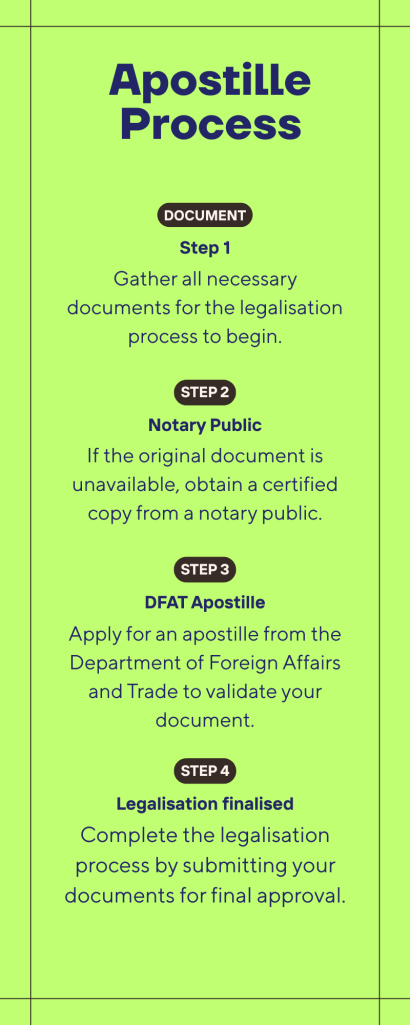 Apostille Process

DOCUMENT
Step 1
Gather all necessary documents for the legalisation process to begin.

STEP 2
Notary Public
If the original document is unavailable, obtain a certified copy from a notary public.

STEP 3
DFAT Apostille
Apply for an apostille from the Department of Foreign Affairs and Trade to validate your document.

STEP 4
Legalisation finalised
Complete the legalisation process by submitting your documents for final approval.